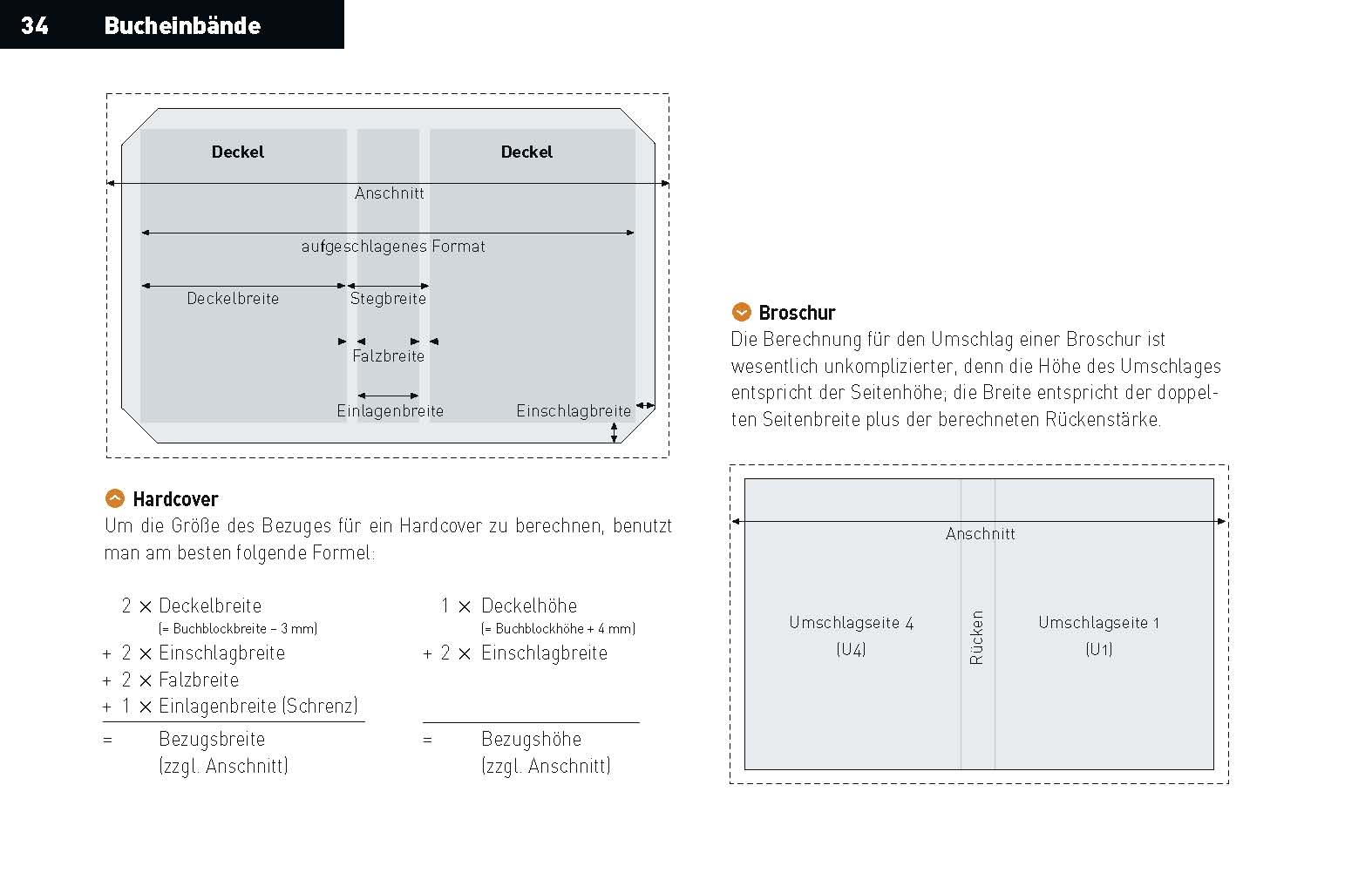 34 Bucheinbände

Deckel

Deckel

Anschnitt

aufgeschlagenes Format

Deckelbreite

Stegbreite

Falzbreite

Einlagenbreite

Einschlagbreite

Hardcover
Um die Größe des Bezuges für ein Hardcover zu berechnen, benutzt man am besten folgende Formel:

2 × Deckelbreite
(= Buchblockbreite – 3 mm)
+ 2 × Einschlagbreite
+ 2 × Falzbreite
+ 1 × Einlagenbreite (Schrenz)
= Bezugsbreite
(zzgl. Anschnitt)

1 × Deckelhöhe
(= Buchblockhöhe + 4 mm)
+ 2 × Einschlagbreite
= Bezugshöhe
(zzgl. Anschnitt)

Broschur
Die Berechnung für den Umschlag einer Broschur ist wesentlich unkomplizierter, denn die Höhe des Umschlages entspricht der Seitenhöhe; die Breite entspricht der doppelten Seitenbreite plus der berechneten Rückenstärke.

Anschnitt

Umschlagseite 4
(U4)

Rücken

Umschlagseite 1
(U1)